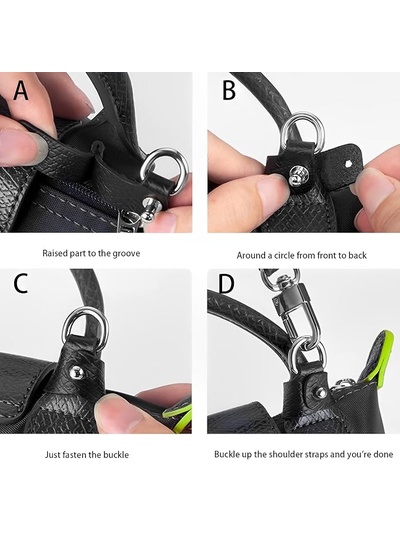 A

Raised part to the groove

B

Around a circle from front to back

C

Just fasten the buckle

D

Buckle up the shoulder straps and you're done